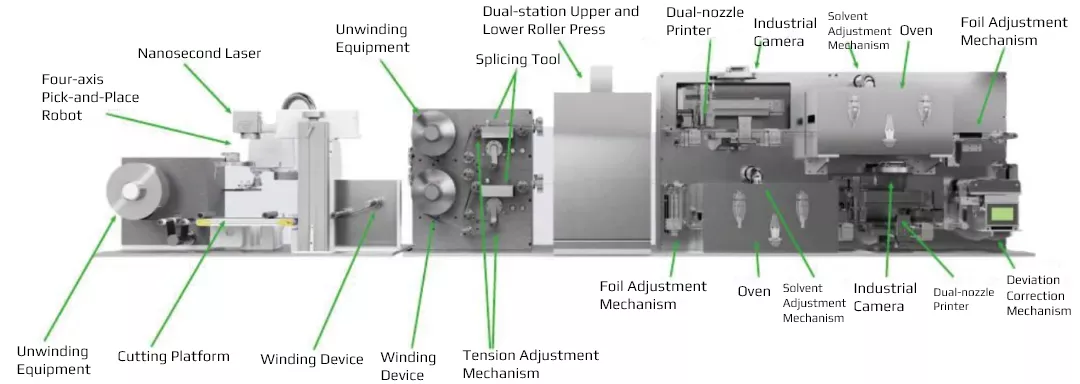 Nanosecond Laser

Four-axis Pick-and-Place Robot

Unwinding Equipment

Dual-station Upper and Lower Roller Press

Splicing Tool

Dual-nozzle Printer

Industrial Camera

Solvent Adjustment Mechanism

Oven

Foil Adjustment Mechanism

Unwinding Equipment

Cutting Platform

Winding Device

Winding Device

Tension Adjustment Mechanism

Foil Adjustment Mechanism

Oven

Solvent Adjustment Mechanism

Industrial Camera

Dual-nozzle Printer

Deviation Correction Mechanism